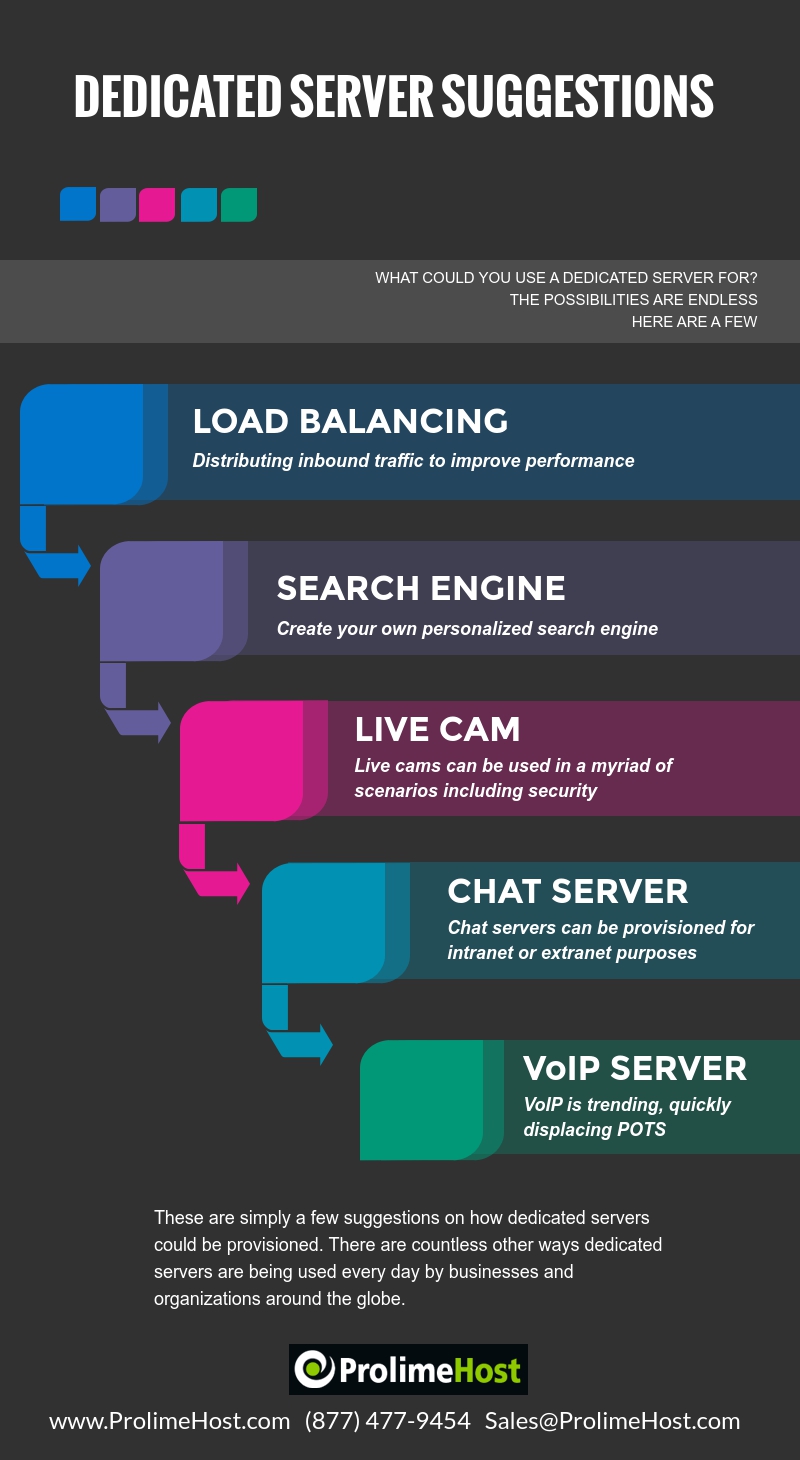 DEDICATED SERVER SUGGESTIONS

WHAT COULD YOU USE A DEDICATED SERVER FOR?
THE POSSIBILITIES ARE ENDLESS
HERE ARE A FEW

LOAD BALANCING
Distributing inbound traffic to improve performance

SEARCH ENGINE
Create your own personalized search engine

LIVE CAM
Live cams can be used in a myriad of scenarios including security

CHAT SERVER
Chat servers can be provisioned for intranet or extranet purposes

VoIP SERVER
VoIP is trending, quickly displacing POTS

These are simply a few suggestions on how dedicated servers could be provisioned. There are countless other ways dedicated servers are being used every day by businesses and organizations around the globe.

ProlimeHost

www.ProlimeHost.com (877) 477-9454 Sales@ProlimeHost.com